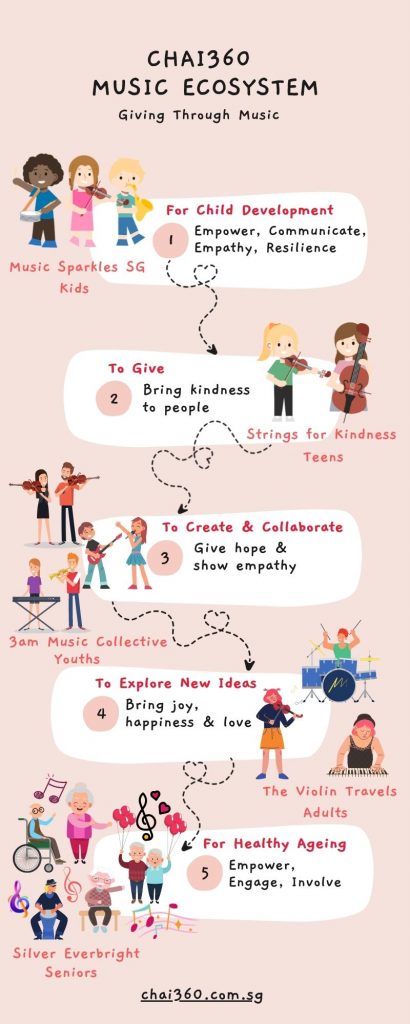 CHAI360
MUSIC ECOSYSTEM

Giving Through Music

For Child Development

1

Empower, Communicate, Empathy, Resilience

Music Sparkles SG
Kids

To Give

2

Bring kindness to people

Strings for Kindness
Teens

To Create & Collaborate

3

Give hope & show empathy

3am Music Collective
Youths

To Explore New Ideas

4

Bring joy, happiness & love

The Violin Travels
Adults

For Healthy Ageing

5

Empower, Engage, Involve

Silver Everbright
Seniors

chai360.com.sg